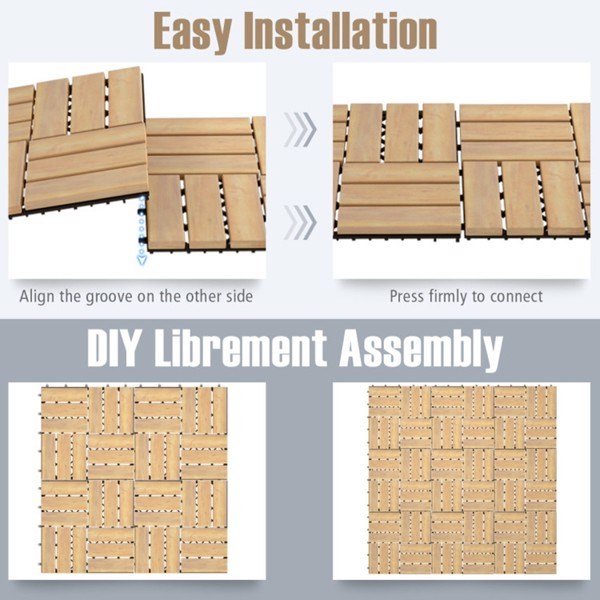 Easy Installation

Align the groove on the other side

Press firmly to connect

DIY Librement Assembly